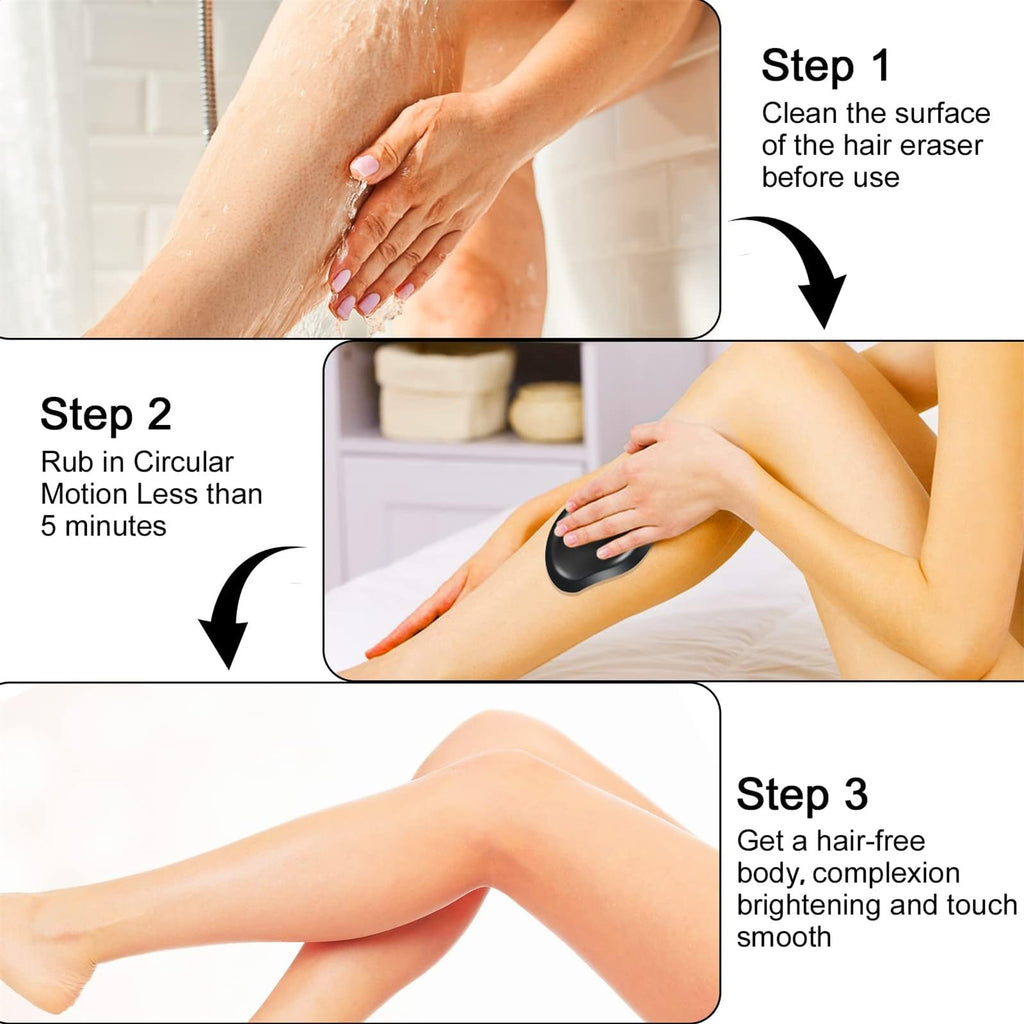 Step 1
Clean the surface of the hair eraser before use

Step 2
Rub in Circular Motion Less than 5 minutes

Step 3
Get a hair-free body, complexion brightening and touch smooth